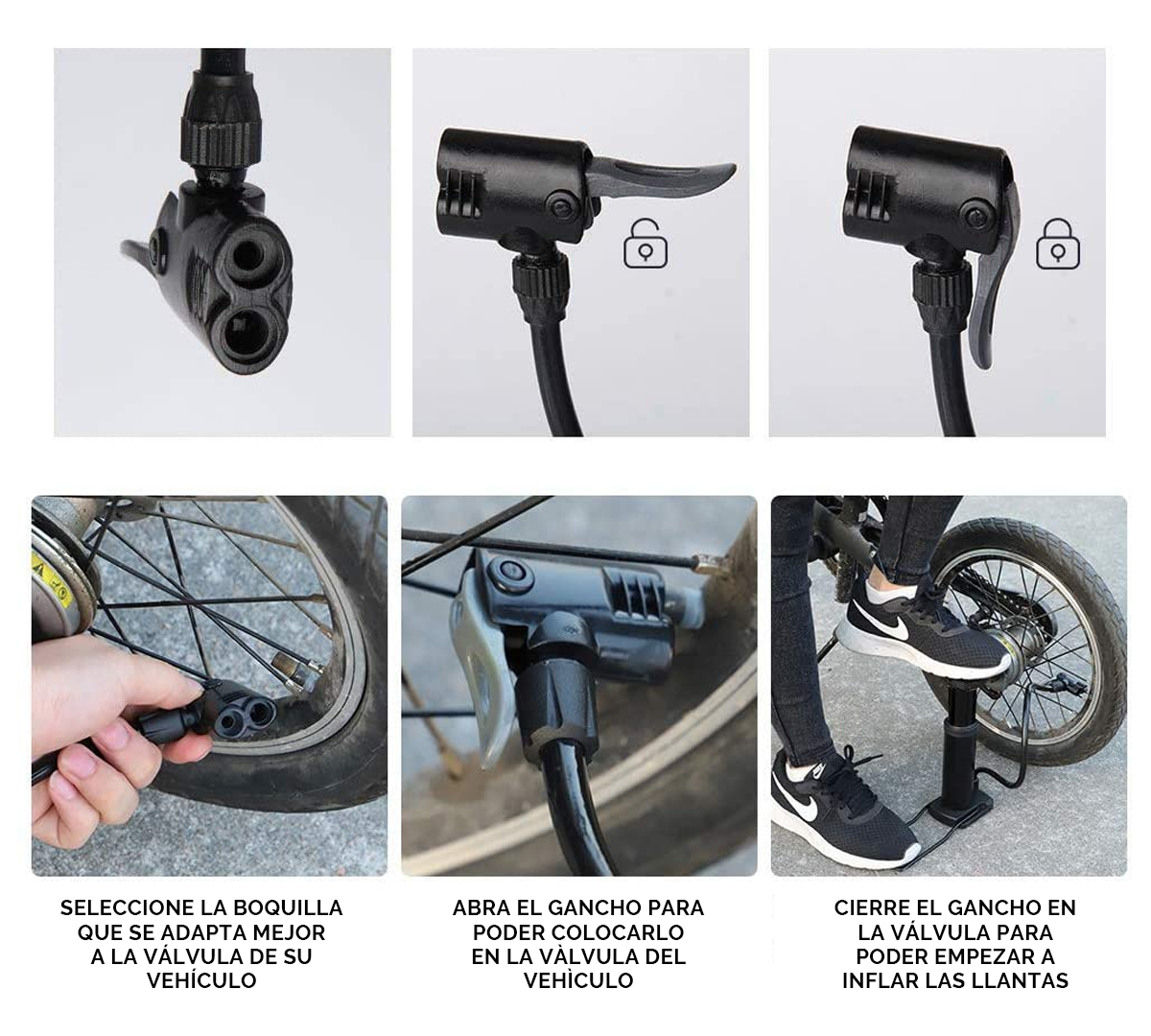 SELECCIONE LA BOQUILLA QUE SE ADAPTA MEJOR A LA VÁLVULA DE SU VEHÍCULO

ABRA EL GANCHO PARA PODER COLOCARLO EN LA VÀLVULA DEL VEHÌCULO

CIERRE EL GANCHO EN LA VÁLVULA PARA PODER EMPEZAR A INFLAR LAS LLANTAS